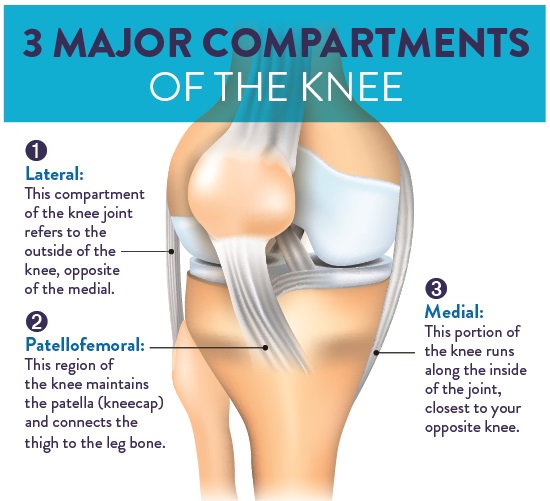 3 MAJOR COMPARTMENTS
OF THE KNEE

1
Lateral:
This compartment of the knee joint refers to the outside of the knee, opposite of the medial.

2
Patellofemoral:
This region of the knee maintains the patella (kneecap) and connects the thigh to the leg bone.

3
Medial:
This portion of the knee runs along the inside of the joint, closest to your opposite knee.